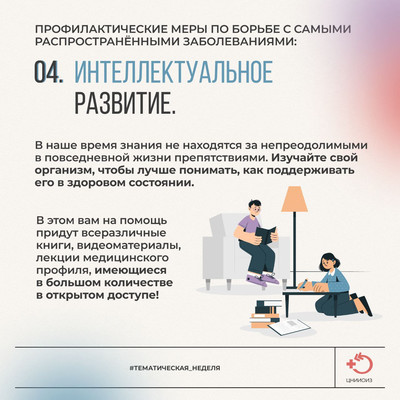 ПРОФИЛАКТИЧЕСКИЕ МЕРЫ ПО БОРЬБЕ С САМЫМИ РАСПРОСТРАНЁННЫМИ ЗАБОЛЕВАНИЯМИ:

04. ИНТЕЛЛЕКТУАЛЬНОЕ РАЗВИТИЕ.

В наше время знания не находятся за непреодолимыми в повседневной жизни препятствиями. Изучайте свой организм, чтобы лучше понимать, как поддерживать его в здоровом состоянии.

В этом вам на помощь придут всеразличные книги, видеоматериалы, лекции медицинского профиля, имеющиеся в большом количестве в открытом доступе!

#ТЕМАТИЧЕСКАЯ_НЕДЕЛЯ

ЦНИИОИЗ